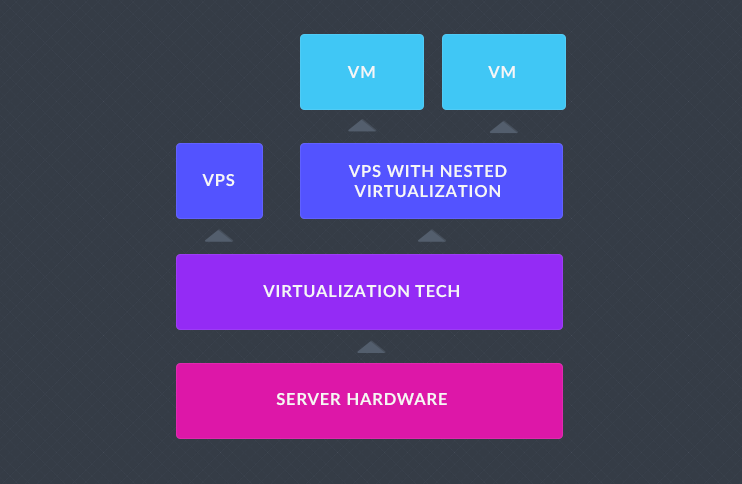 VM

VM

VPS

VPS WITH NESTED VIRTUALIZATION

VIRTUALIZATION TECH

SERVER HARDWARE