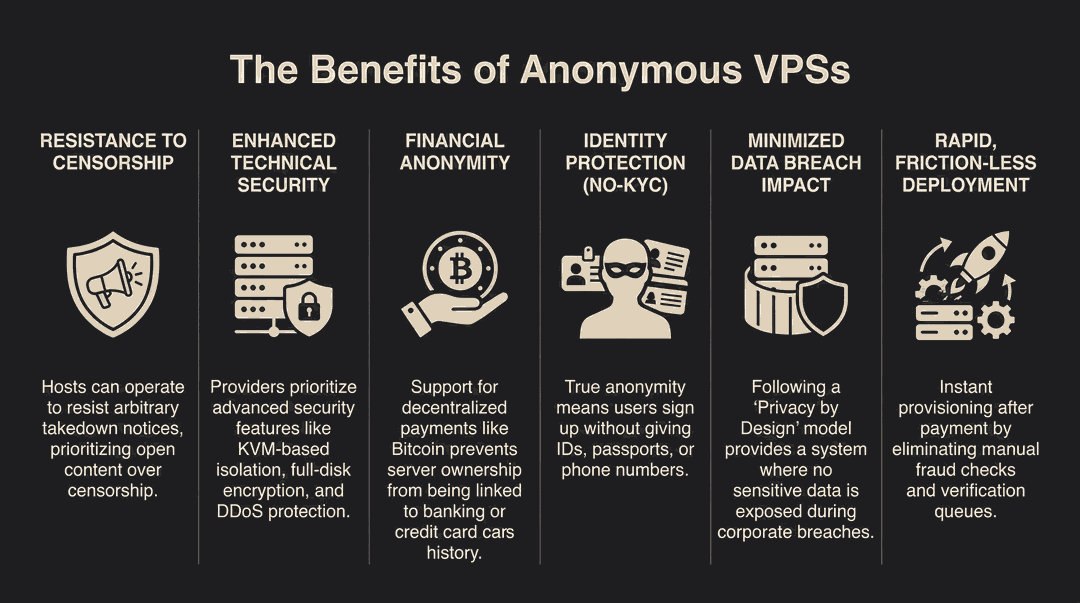 The Benefits of Anonymous VPSs

RESISTANCE TO CENSORSHIP

Hosts can operate to resist arbitrary takedown notices, prioritizing open content over censorship.

ENHANCED TECHNICAL SECURITY

Providers prioritize advanced security features like KVM-based isolation, full-disk encryption, and DDoS protection.

FINANCIAL ANONYMITY

Support for decentralized payments like Bitcoin prevents server ownership from being linked to banking or credit card cars history.

IDENTITY PROTECTION (NO-KYC)

True anonymity means users sign up without giving IDs, passports, or phone numbers.

MINIMIZED DATA BREACH IMPACT

Following a 'Privacy by Design' model provides a system where no sensitive data is exposed during corporate breaches.

RAPID, FRICTION-LESS DEPLOYMENT

Instant provisioning after payment by eliminating manual fraud checks and verification queues.